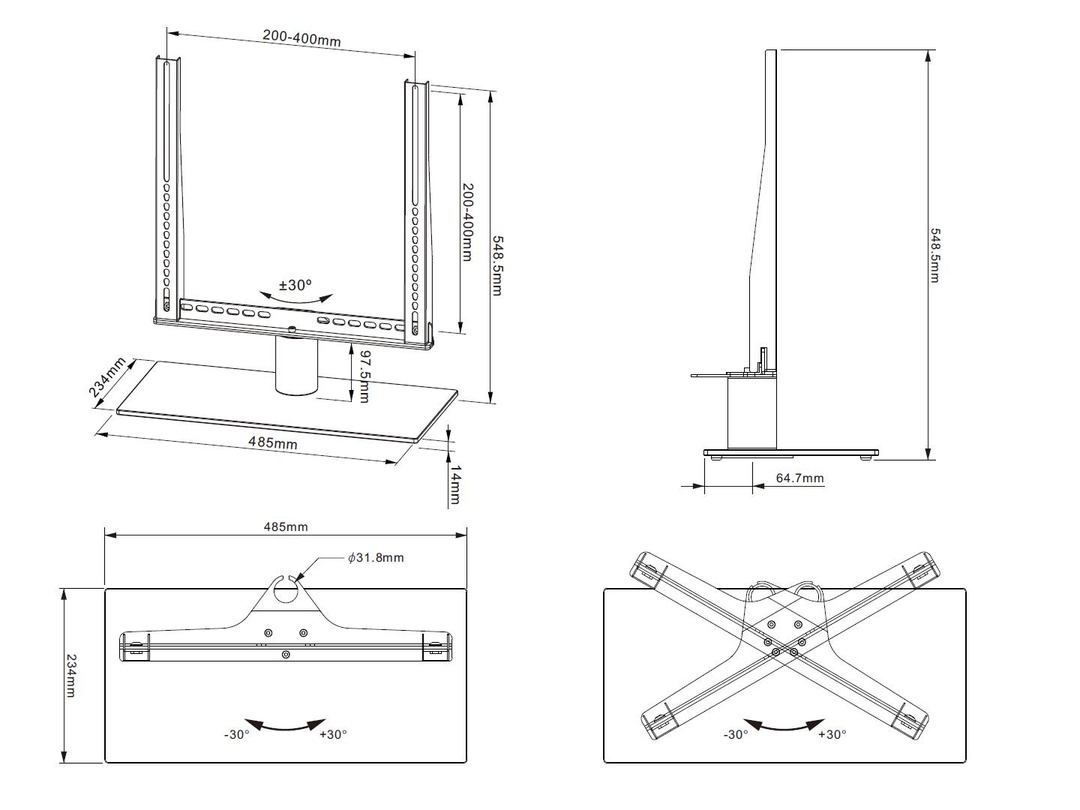 200-400mm
200-400mm
548.5mm
±30°
97.5mm
234mm
485mm
14mm
548.5mm
64.7mm
485mm
$\phi$31.8mm
234mm
-30°
+30°
-30°
+30°