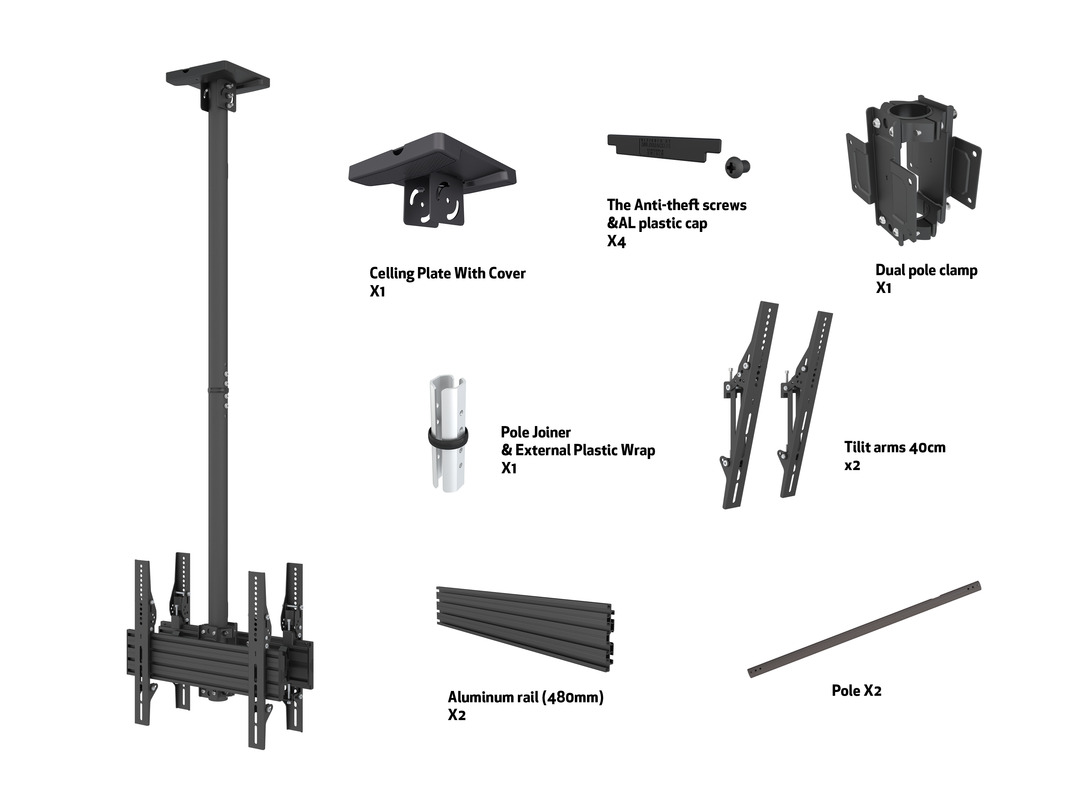 Celling Plate With Cover
X1

The Anti-theft screws
&AL plastic cap
X4

Dual pole clamp
X1

Pole Joiner
& External Plastic Wrap
X1

Tilit arms 40cm
x2

Aluminum rail (480mm)
X2

Pole X2