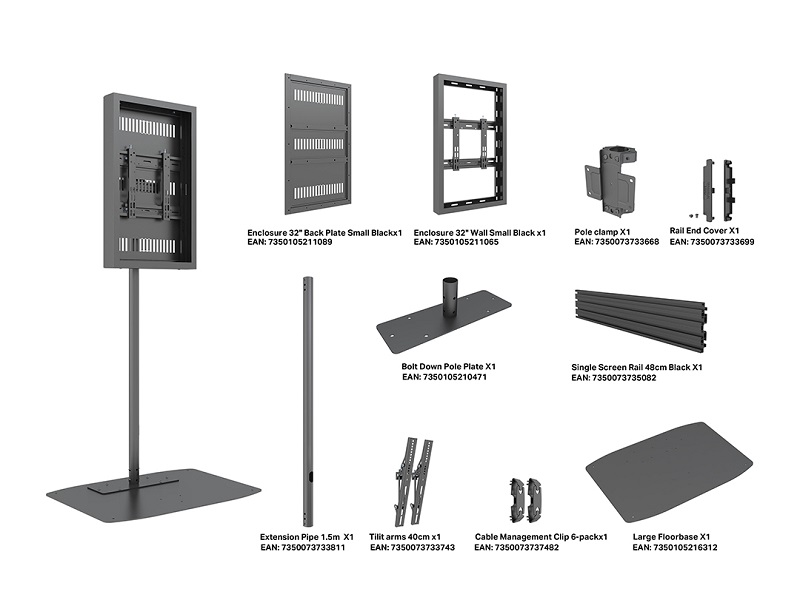 Enclosure 32" Back Plate Small Blackx1
EAN: 7350105211089

Enclosure 32" Wall Small Black x1
EAN: 7350105211065

Pole clamp X1
EAN: 7350073733668

Rail End Cover X1
EAN: 7350073733699

Bolt Down Pole Plate X1
EAN: 7350105210471

Single Screen Rail 48cm Black X1
EAN: 7350073735082

Extension Pipe 1.5m X1
EAN: 7350073733811

Tilit arms 40cm x1
EAN: 7350073733743

Cable Management Clip 6-packx1
EAN: 7350073737482

Large Floorbase X1
EAN: 7350105216312