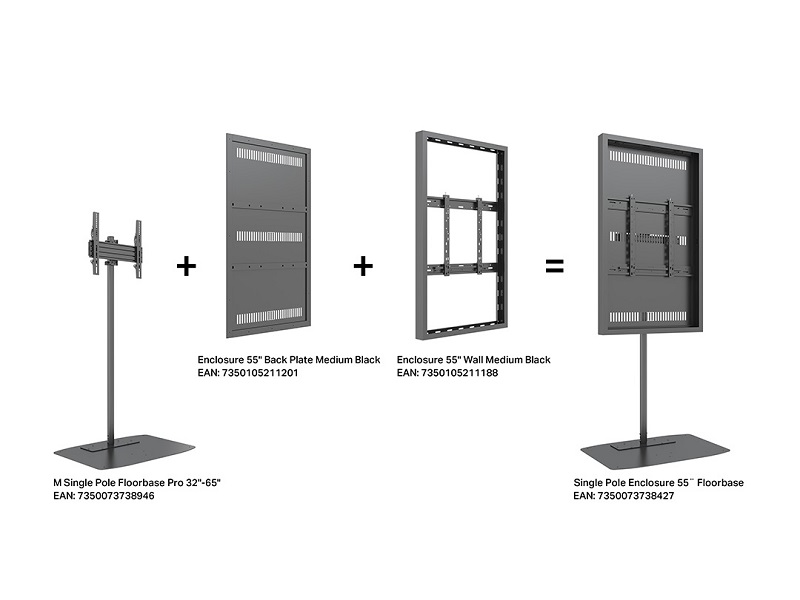 +

+

=

Enclosure 55" Back Plate Medium Black
EAN: 7350105211201

Enclosure 55" Wall Medium Black
EAN: 7350105211188

M Single Pole Floorbase Pro 32"-65"
EAN: 7350073738946

Single Pole Enclosure 55" Floorbase
EAN: 7350073738427