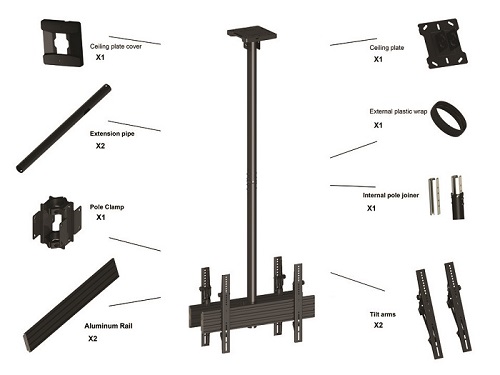 Ceiling plate cover
X1

Extension pipe
X2

Pole Clamp
X1

Aluminum Rail
X2

Ceiling plate
X1

External plastic wrap
X1

Internal pole joiner
X1

Tilt arms
X2