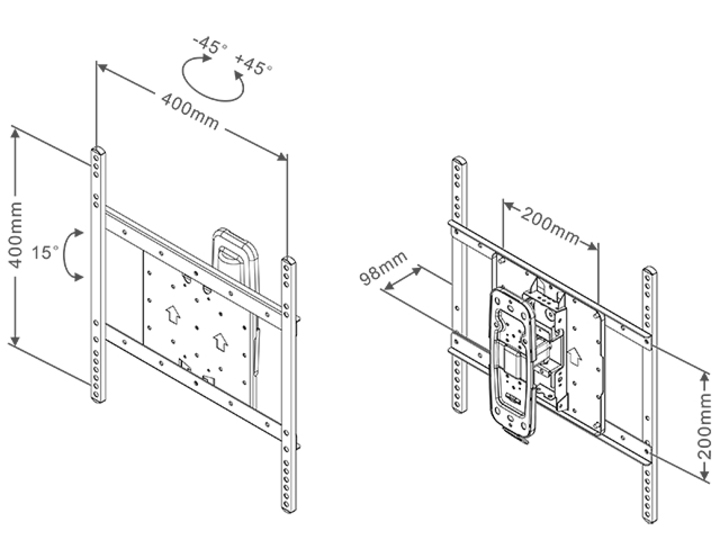 -45° +45°
400mm
400mm
15°
200mm
98mm
200mm