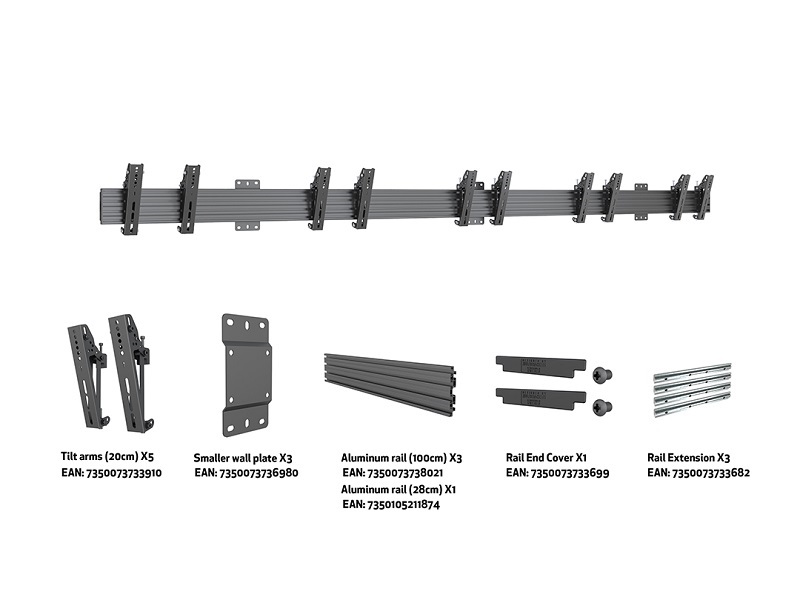 Tilt arms (20cm) X5
EAN: 7350073733910

Smaller wall plate X3
EAN: 7350073736980

Aluminum rail (100cm) X3
EAN: 7350073738021
Aluminum rail (28cm) X1
EAN: 7350105211874

Rail End Cover X1
EAN: 7350073733699

Rail Extension X3
EAN: 7350073733682