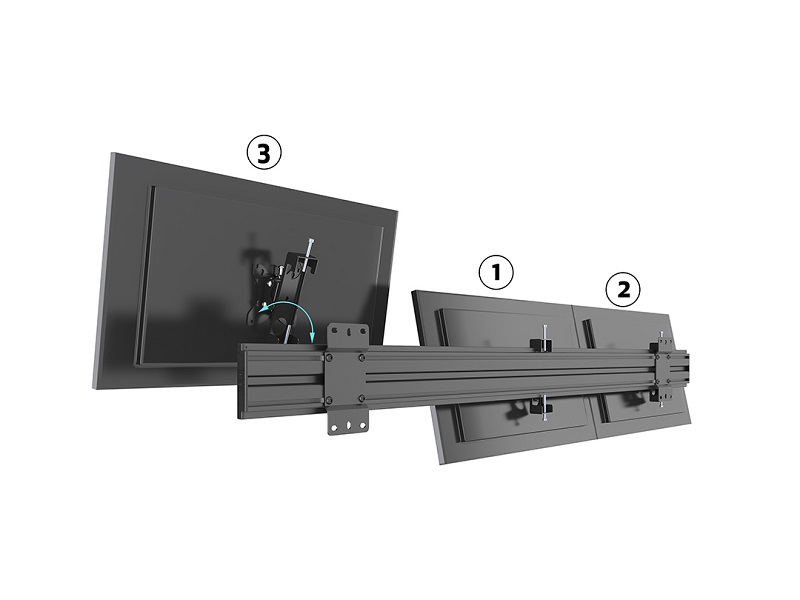 3
1
2