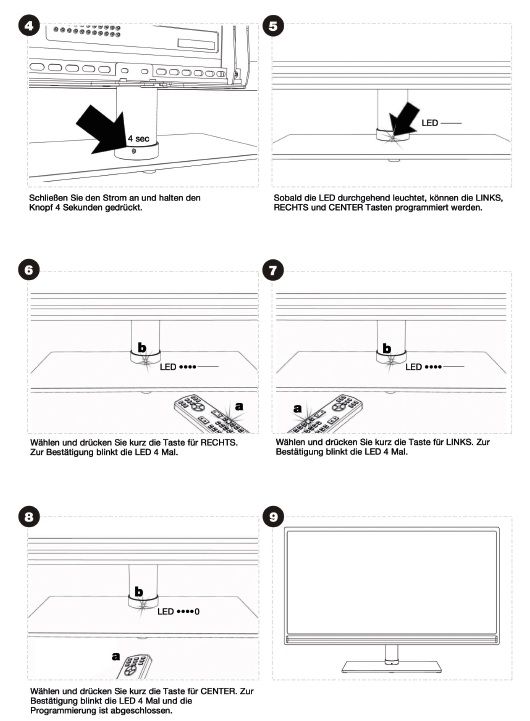 4

4 sec

Schließen Sie den Strom an und halten den Knopf 4 Sekunden gedrückt.

5

LED

Sobald die LED durchgehend leuchtet, können die LINKS, RECHTS und CENTER Tasten programmiert werden.

6

b

LED ••••

a

Wählen und drücken Sie kurz die Taste für RECHTS. Zur Bestätigung blinkt die LED 4 Mal.

7

b

LED ••••

a

Wählen und drücken Sie kurz die Taste für LINKS. Zur Bestätigung blinkt die LED 4 Mal.

8

b

LED ••••0

a

Wählen und drücken Sie kurz die Taste für CENTER. Zur Bestätigung blinkt die LED 4 Mal und die Programmierung ist abgeschlossen.

9