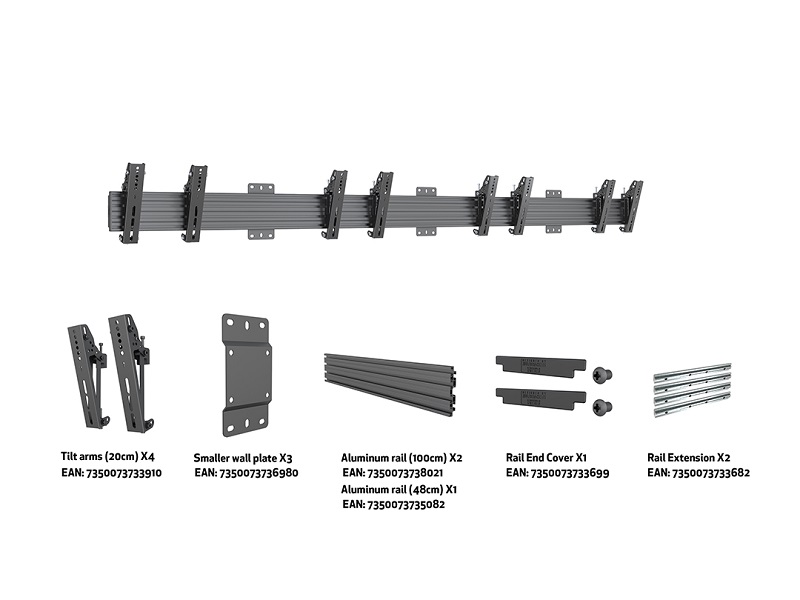 Tilt arms (20cm) X4
EAN: 7350073733910

Smaller wall plate X3
EAN: 7350073736980

Aluminum rail (100cm) X2
EAN: 7350073738021
Aluminum rail (48cm) X1
EAN: 7350073735082

Rail End Cover X1
EAN: 7350073733699

Rail Extension X2
EAN: 7350073733682