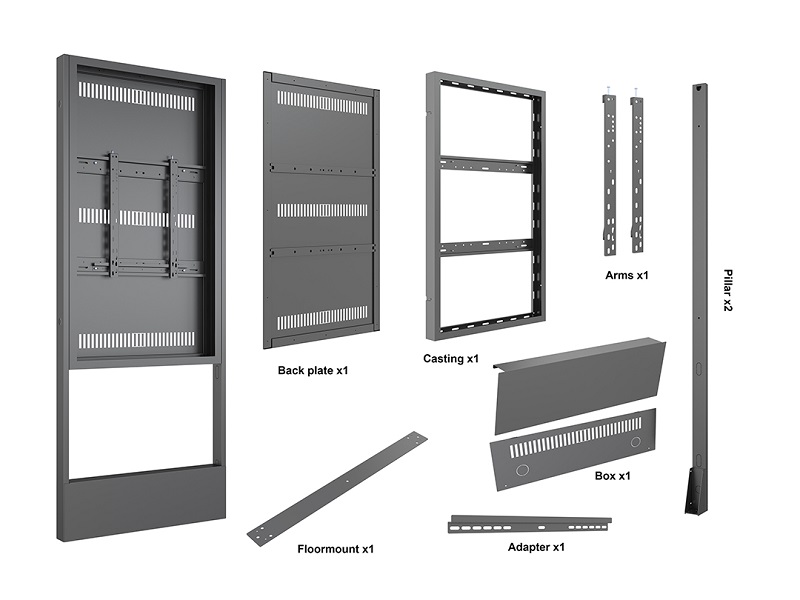 Back plate x1

Casting x1

Arms x1

Pillar x2

Box x1

Floormount x1

Adapter x1