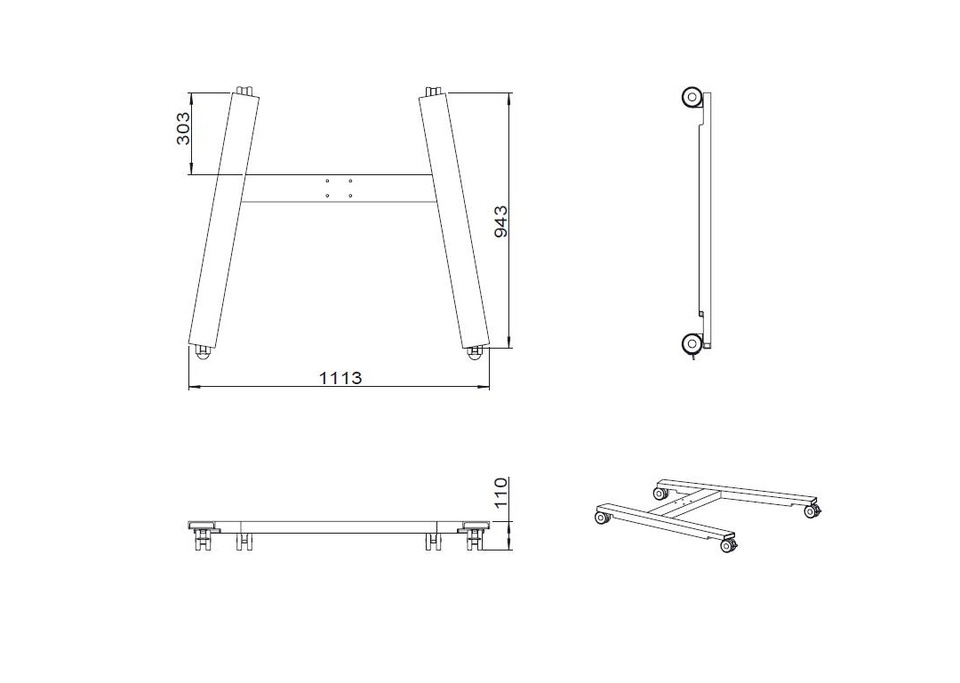 303
943
1113
110