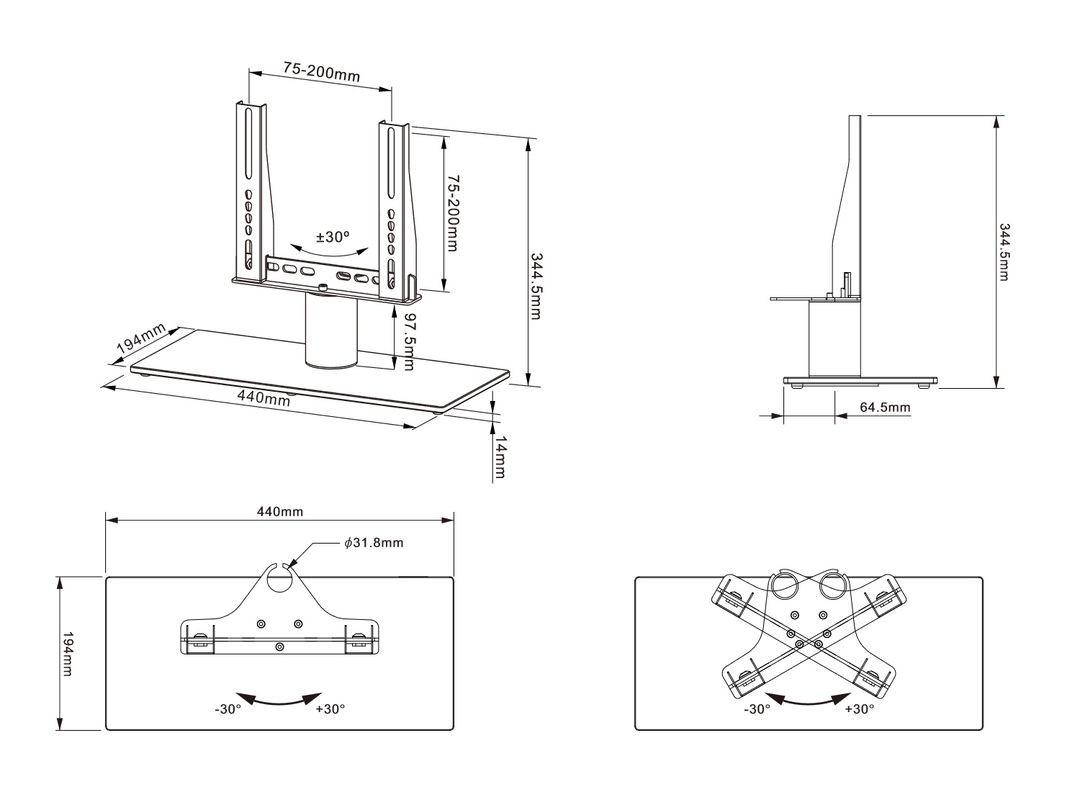 75-200mm
75-200mm
±30°
344.5mm
97.5mm
194mm
440mm
14mm
344.5mm
64.5mm
440mm
$\phi$31.8mm
194mm
-30°
+30°
-30°
+30°