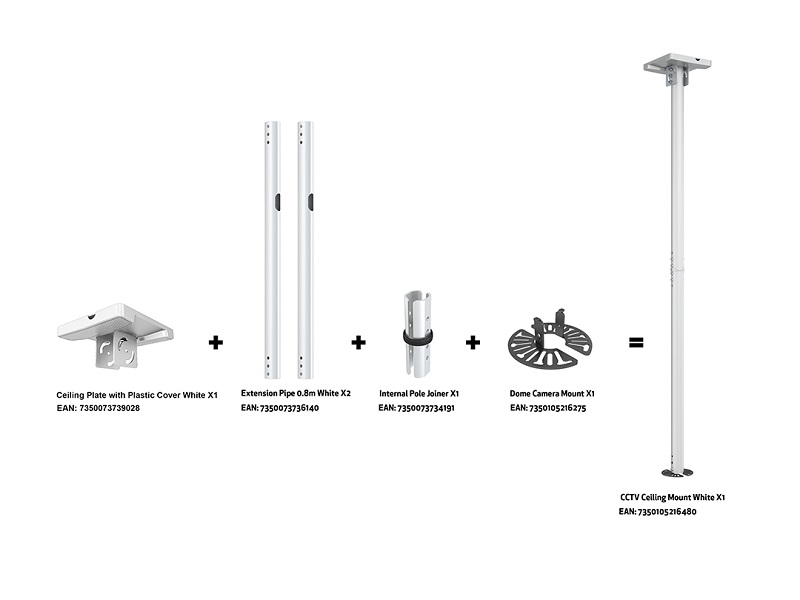 Ceiling Plate with Plastic Cover White X1
EAN: 7350073739028

+

Extension Pipe 0.8m White X2
EAN: 7350073736140

+

Internal Pole Joiner X1
EAN: 7350073734191

+

Dome Camera Mount X1
EAN: 7350105216275

=

CCTV Ceiling Mount White X1
EAN: 7350105216480