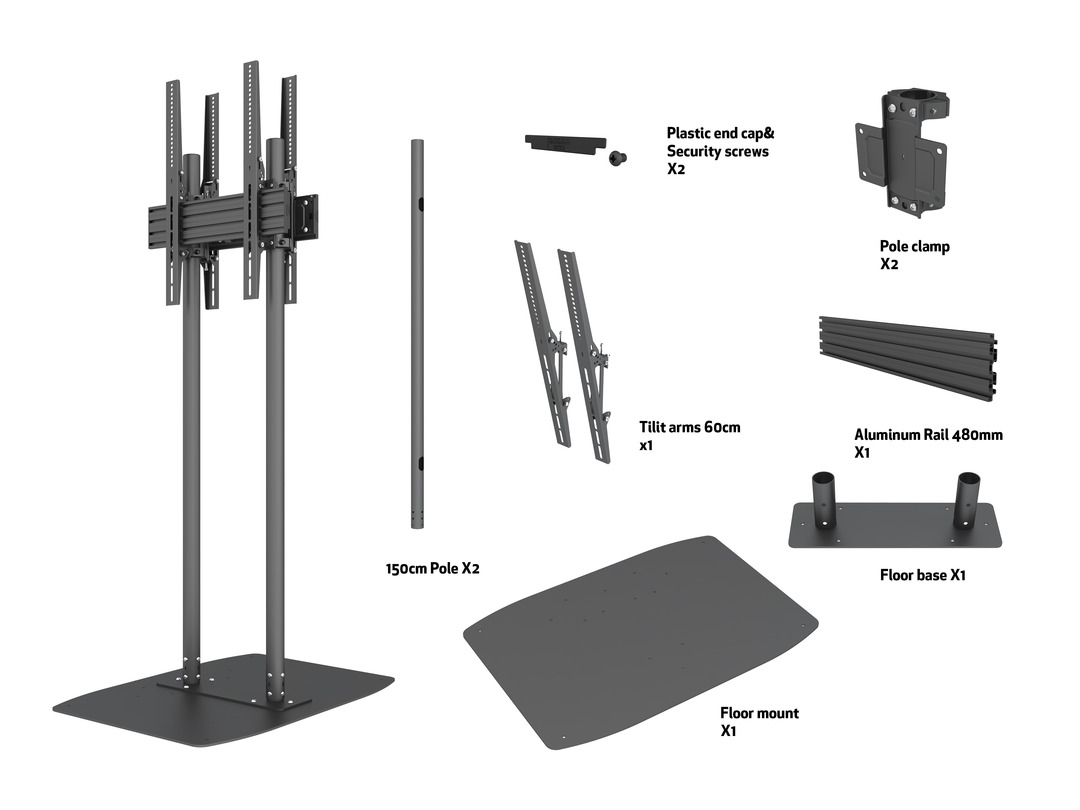 Plastic end cap&
Security screws
X2

Pole clamp
X2

Tilit arms 60cm
x1

Aluminum Rail 480mm
X1

150cm Pole X2

Floor base X1

Floor mount
X1