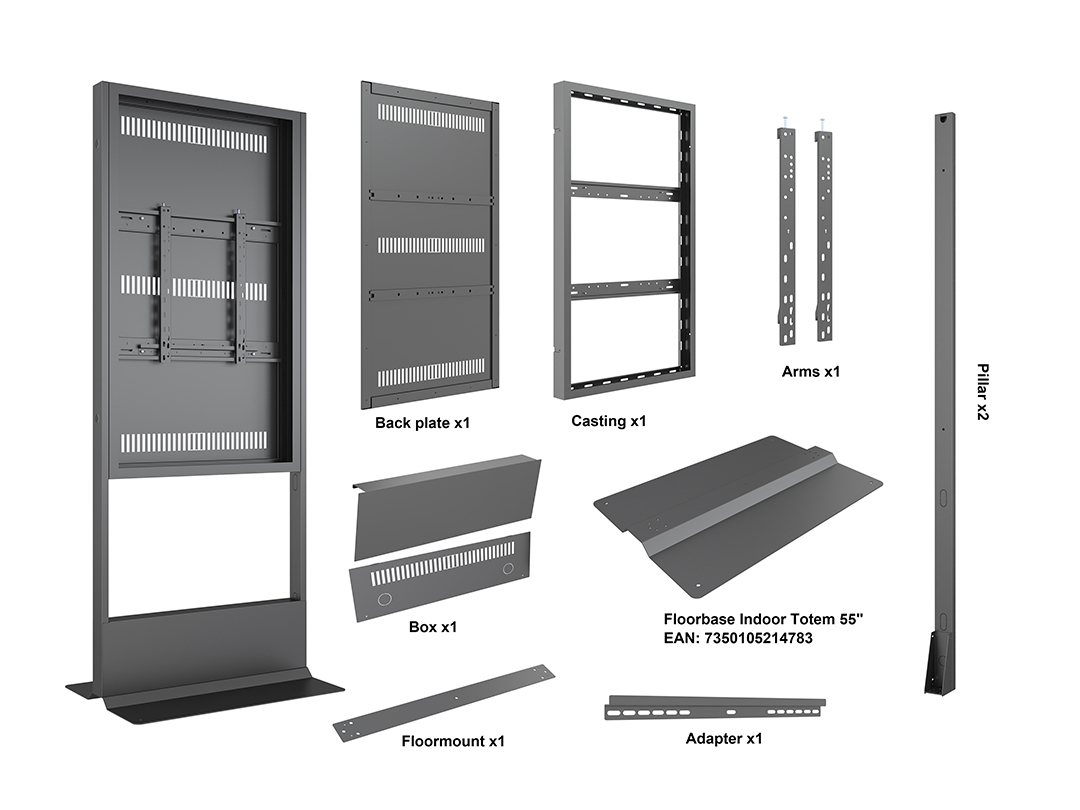 Back plate x1

Casting x1

Arms x1

Pillar x2

Box x1

Floorbase Indoor Totem 55"
EAN: 7350105214783

Floormount x1

Adapter x1