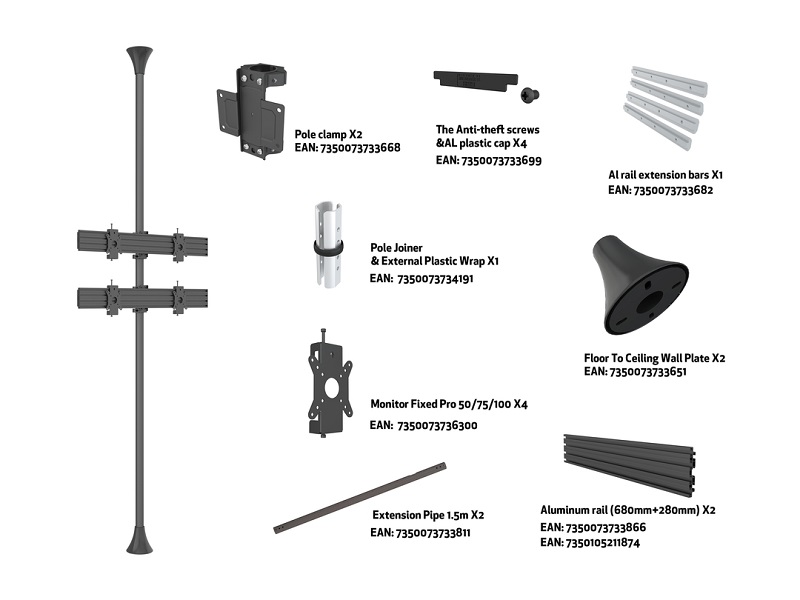 Pole clamp X2
EAN: 7350073733668

The Anti-theft screws
&AL plastic cap X4
EAN: 7350073733699

Al rail extension bars X1
EAN: 7350073733682

Pole Joiner
& External Plastic Wrap X1
EAN: 7350073734191

Floor To Ceiling Wall Plate X2
EAN: 7350073733651

Monitor Fixed Pro 50/75/100 X4
EAN: 7350073736300

Extension Pipe 1.5m X2
EAN: 7350073733811

Aluminum rail (680mm+280mm) X2
EAN: 7350073733866
EAN: 7350105211874