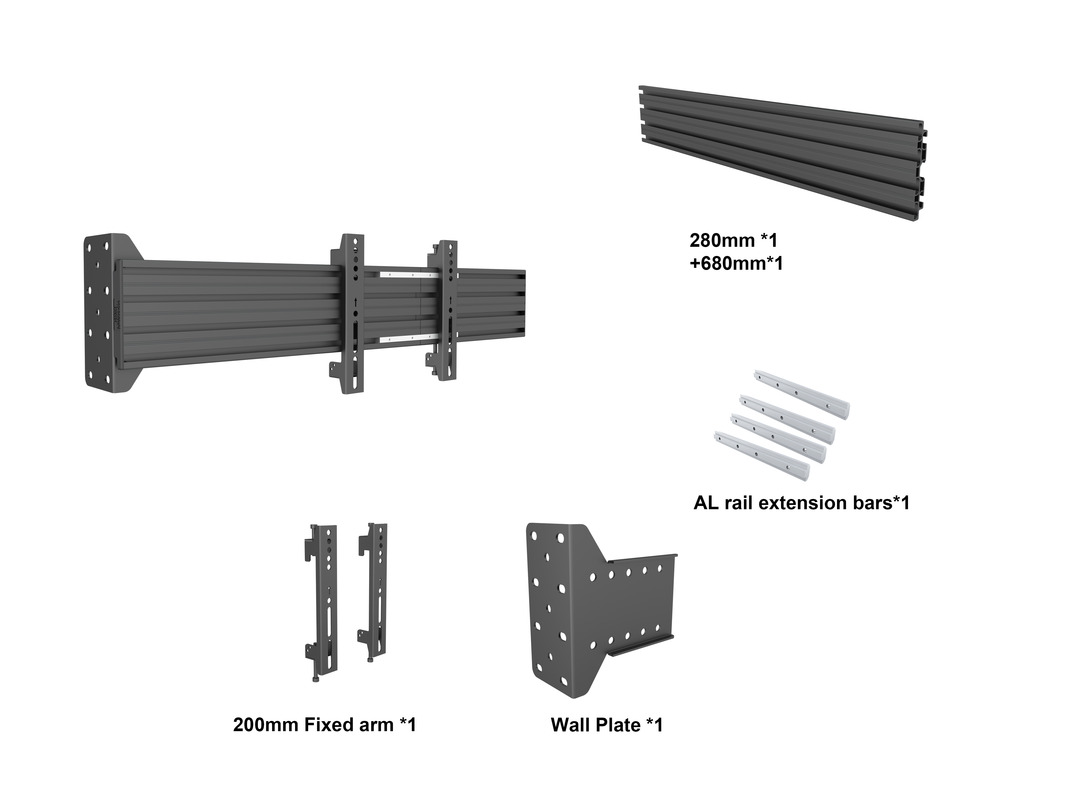 280mm *1
+680mm*1

AL rail extension bars*1

200mm Fixed arm *1

Wall Plate *1