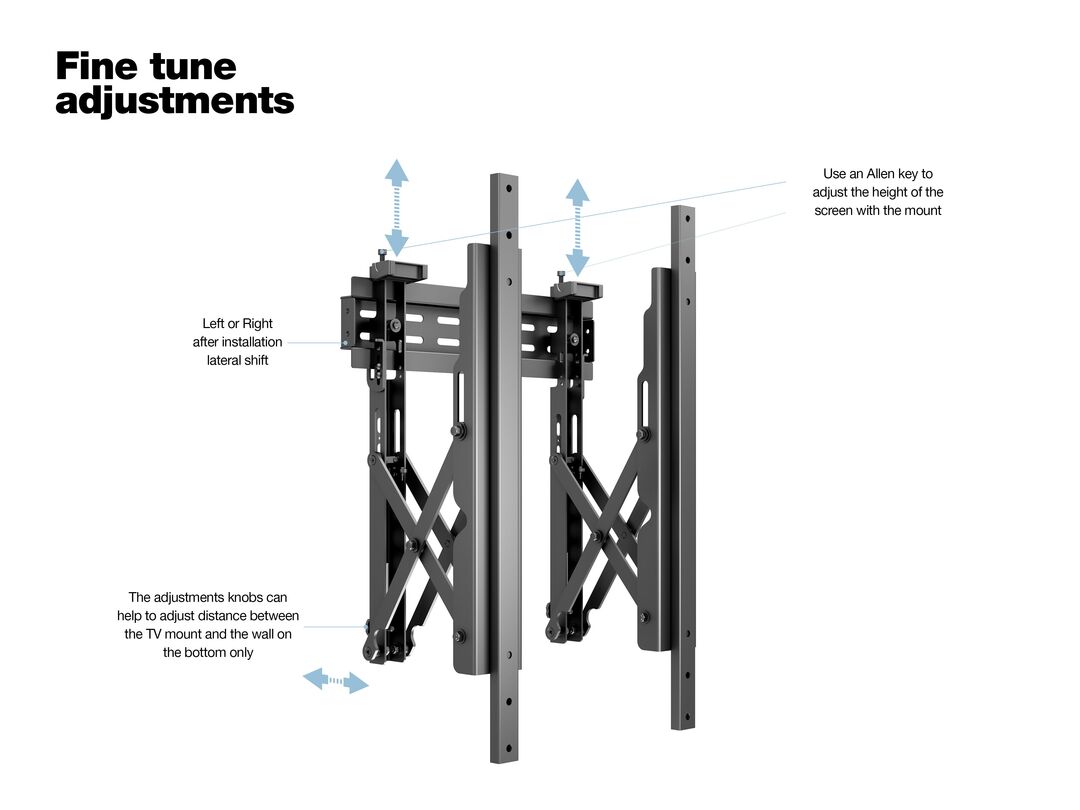 Fine tune adjustments

Use an Allen key to adjust the height of the screen with the mount

Left or Right after installation lateral shift

The adjustments knobs can help to adjust distance between the TV mount and the wall on the bottom only