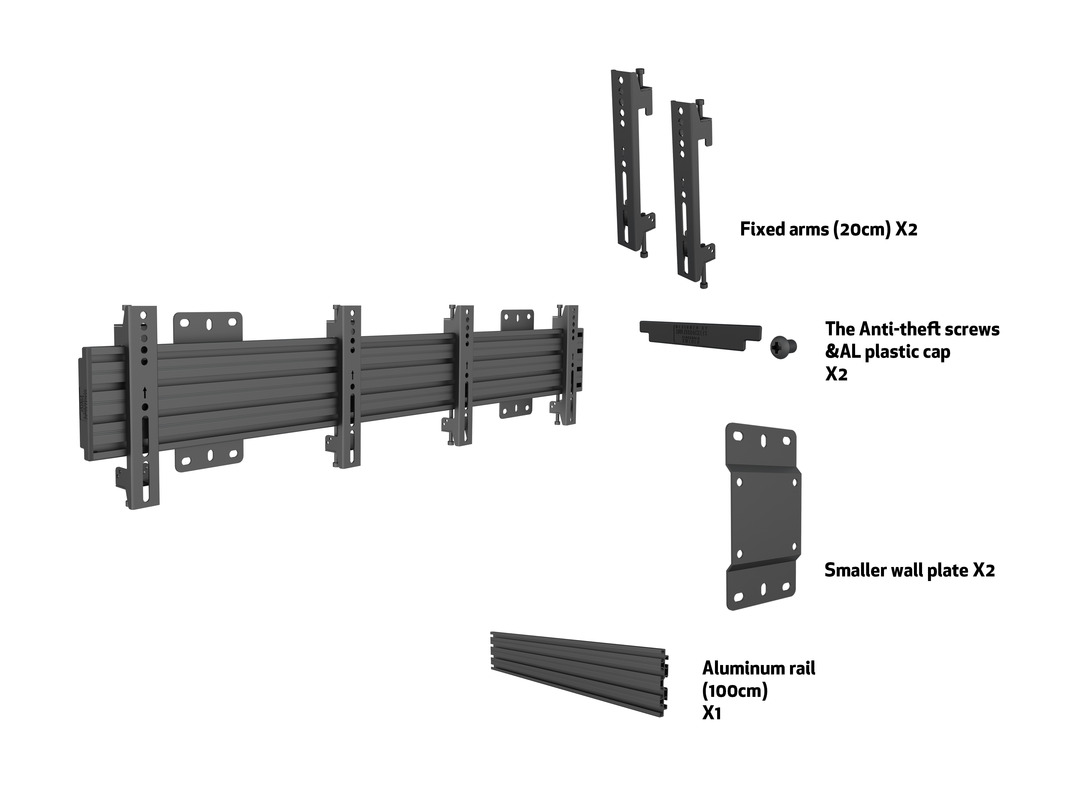 Fixed arms (20cm) X2

The Anti-theft screws
&AL plastic cap
X2

Smaller wall plate X2

Aluminum rail
(100cm)
X1