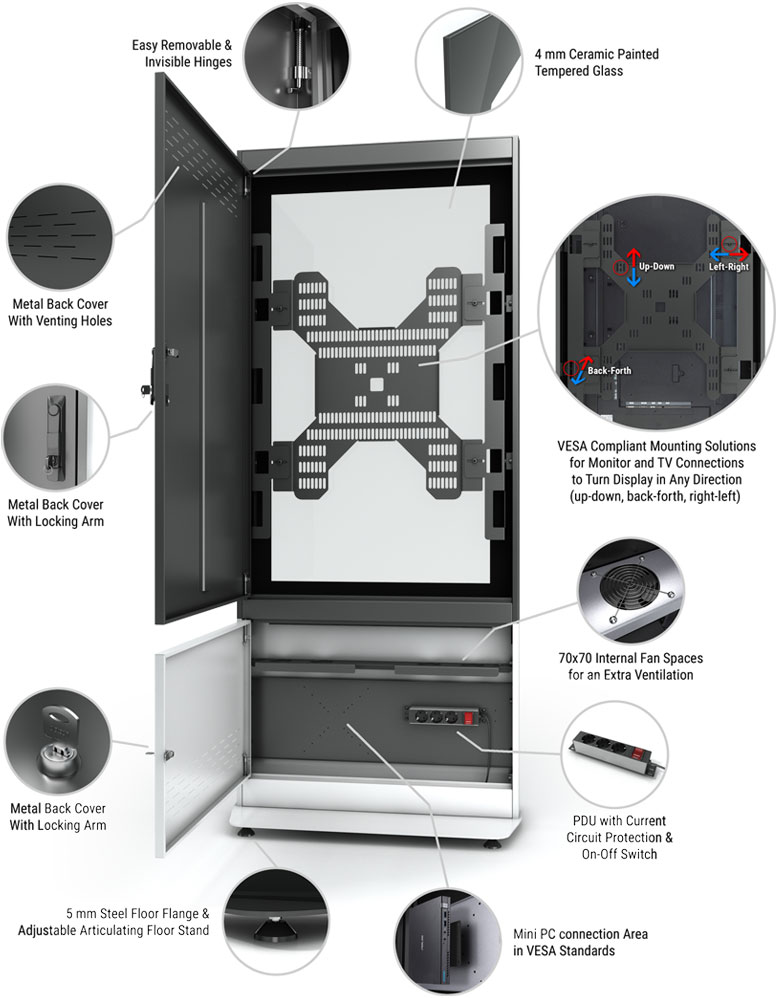 Easy Removable & Invisible Hinges

4 mm Ceramic Painted Tempered Glass

Metal Back Cover With Venting Holes

Up-Down

Left-Right

Back-Forth

Metal Back Cover With Locking Arm

VESA Compliant Mounting Solutions for Monitor and TV Connections to Turn Display in Any Direction (up-down, back-forth, right-left)

70x70 Internal Fan Spaces for an Extra Ventilation

Metal Back Cover With Locking Arm

PDU with Current Circuit Protection & On-Off Switch

5 mm Steel Floor Flange & Adjustable Articulating Floor Stand

Mini PC connection Area in VESA Standards