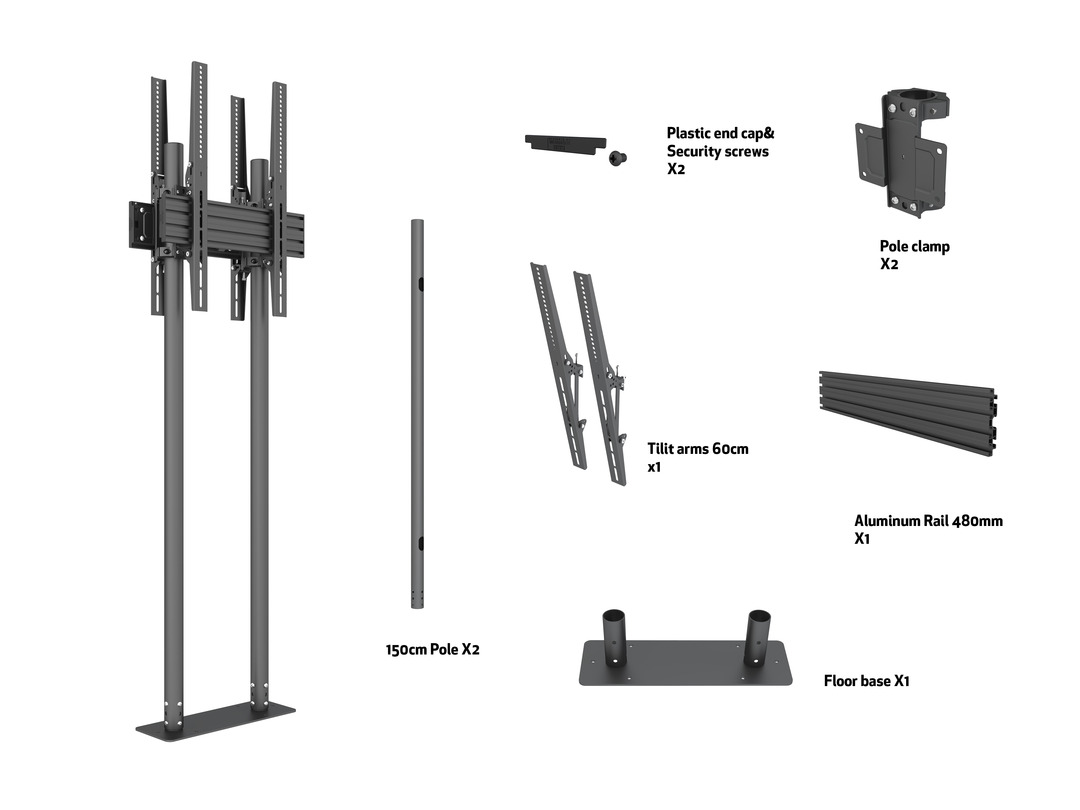 Plastic end cap&
Security screws
X2

Pole clamp
X2

Tilit arms 60cm
x1

Aluminum Rail 480mm
X1

150cm Pole X2

Floor base X1