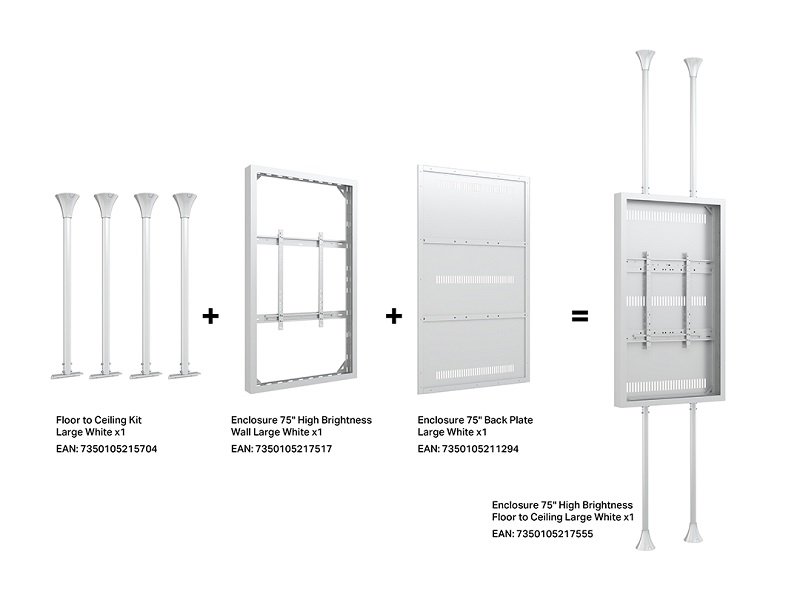 +

+

=

Floor to Ceiling Kit
Large White x1
EAN: 7350105215704

Enclosure 75" High Brightness
Wall Large White x1
EAN: 7350105217517

Enclosure 75" Back Plate
Large White x1
EAN: 7350105211294

Enclosure 75" High Brightness
Floor to Ceiling Large White x1
EAN: 7350105217555