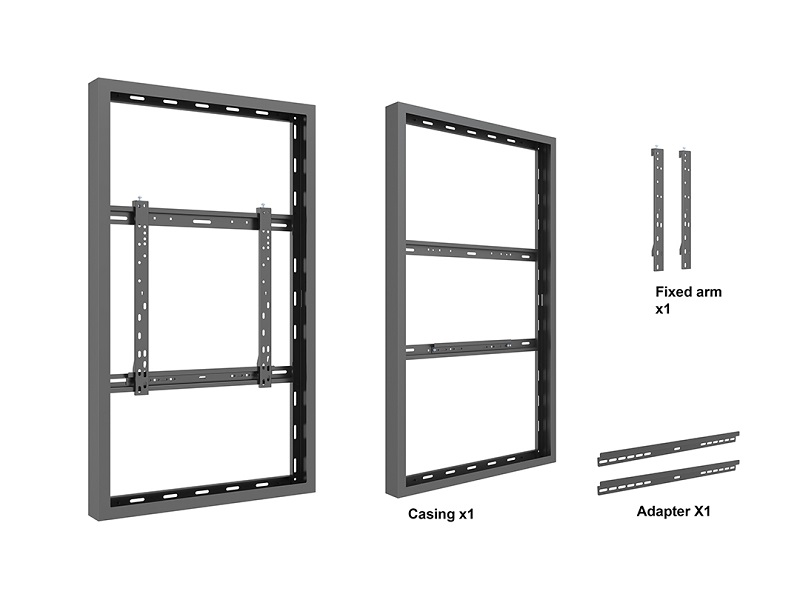 Fixed arm
x1

Casing x1

Adapter X1