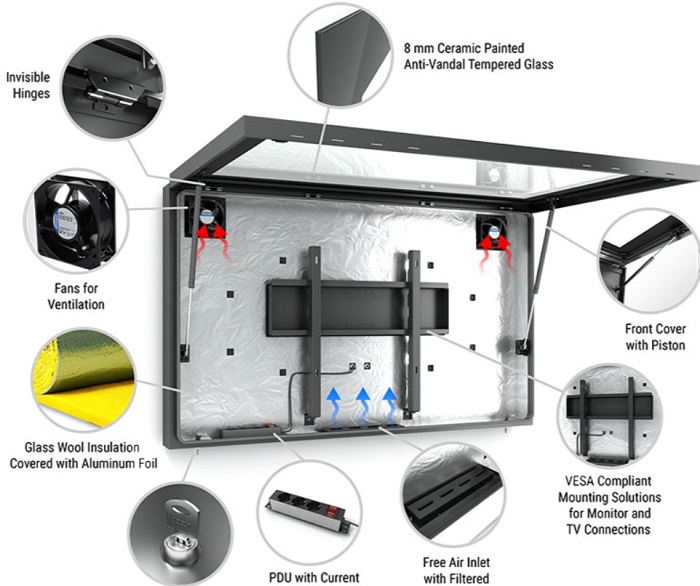 Invisible Hinges

8 mm Ceramic Painted Anti-Vandal Tempered Glass

Fans for Ventilation

Front Cover with Piston

Glass Wool Insulation Covered with Aluminum Foil

VESA Compliant Mounting Solutions for Monitor and TV Connections

PDU with Current

Free Air Inlet with Filtered