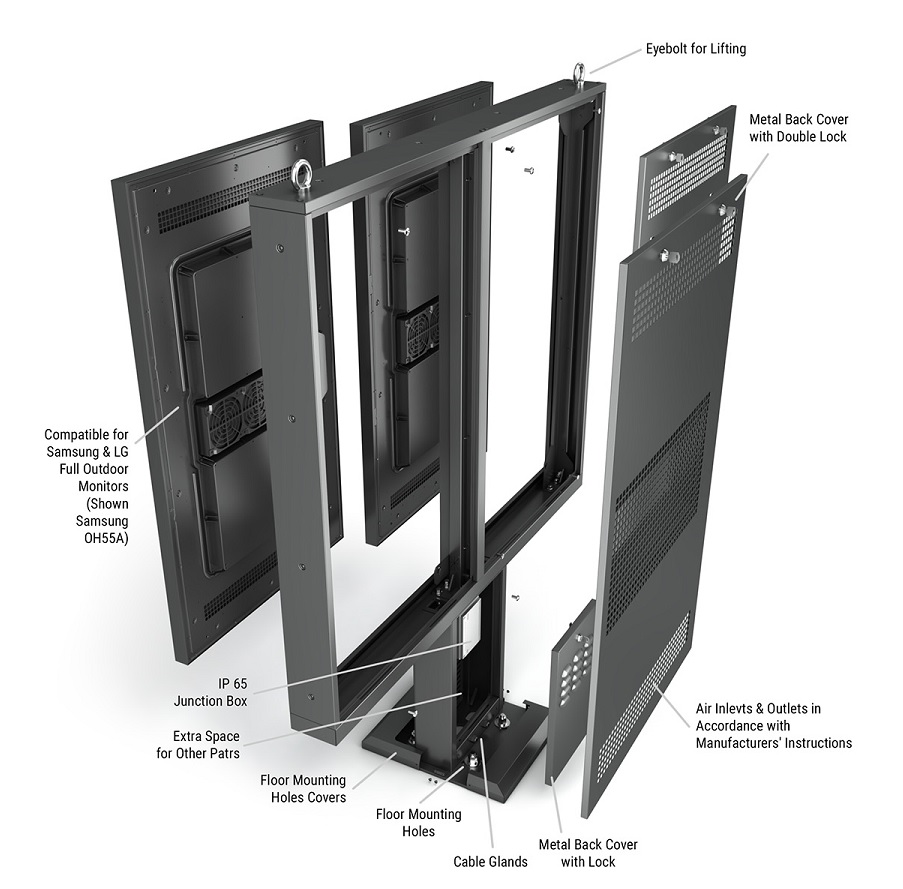 Eyebolt for Lifting

Metal Back Cover with Double Lock

Compatible for Samsung & LG Full Outdoor Monitors (Shown Samsung OH55A)

IP 65 Junction Box

Extra Space for Other Patrs

Floor Mounting Holes Covers

Floor Mounting Holes

Cable Glands

Metal Back Cover with Lock

Air Inlevts & Outlets in Accordance with Manufacturers' Instructions