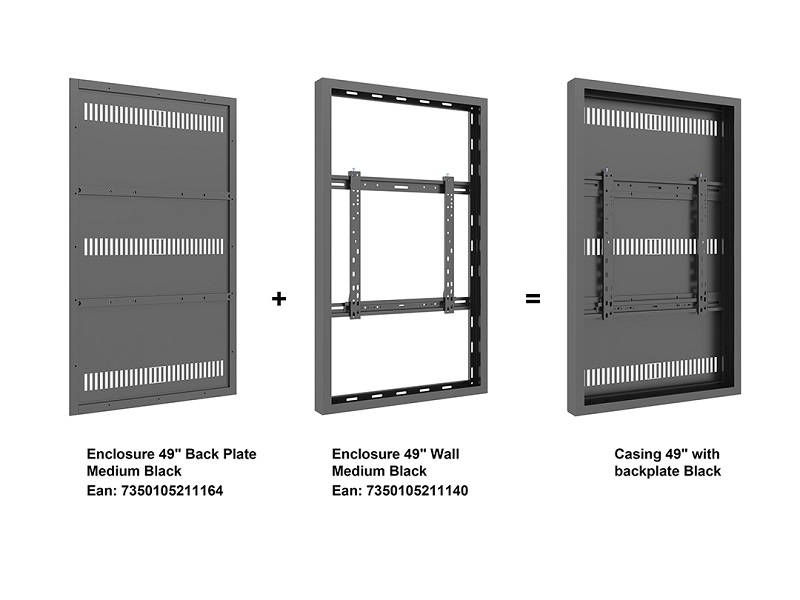 +

=

Enclosure 49" Back Plate
Medium Black
Ean: 7350105211164

Enclosure 49" Wall
Medium Black
Ean: 7350105211140

Casing 49" with
backplate Black