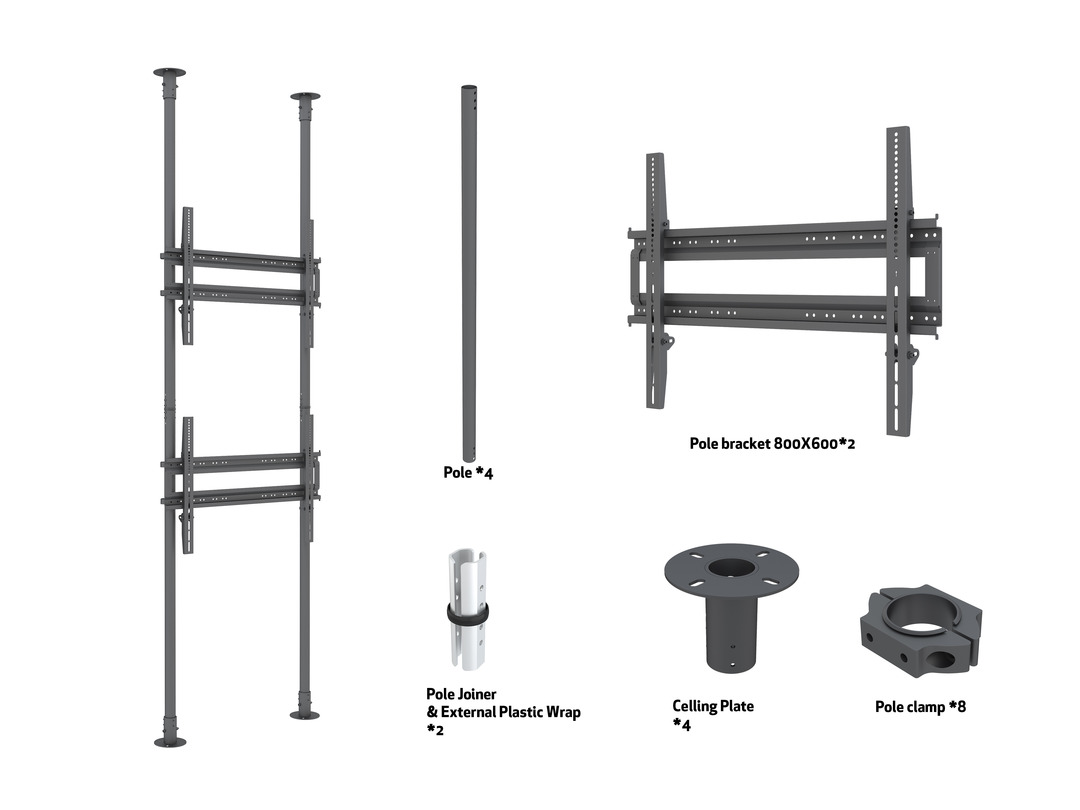 Pole *4

Pole bracket 800X600*2

Pole Joiner
& External Plastic Wrap
*2

Celling Plate
*4

Pole clamp *8