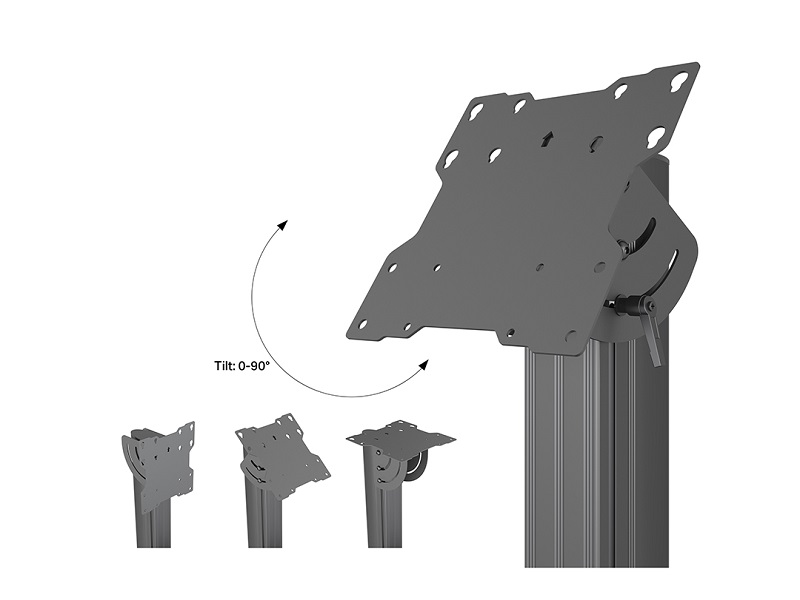 Tilt: 0-90°