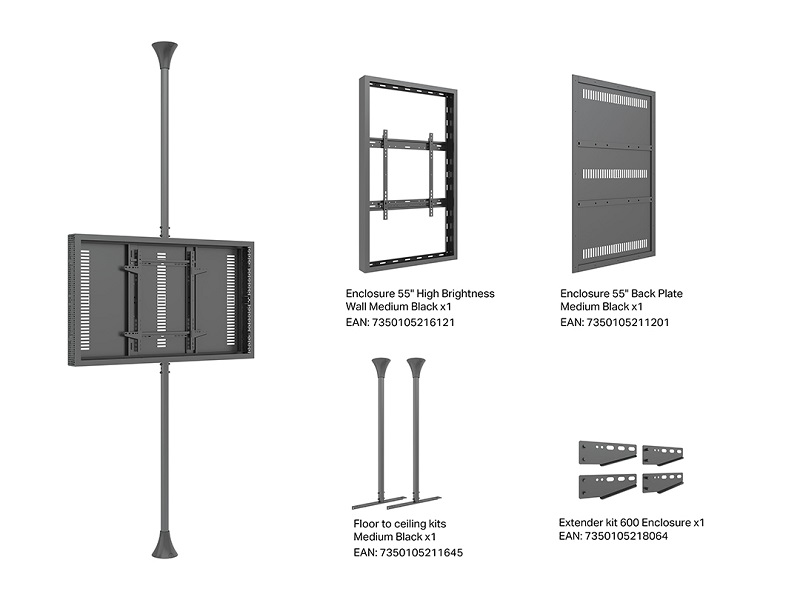 Enclosure 55" High Brightness Wall Medium Black x1
EAN: 7350105216121

Enclosure 55" Back Plate Medium Black x1
EAN: 7350105211201

Floor to ceiling kits Medium Black x1
EAN: 7350105211645

Extender kit 600 Enclosure x1
EAN: 7350105218064