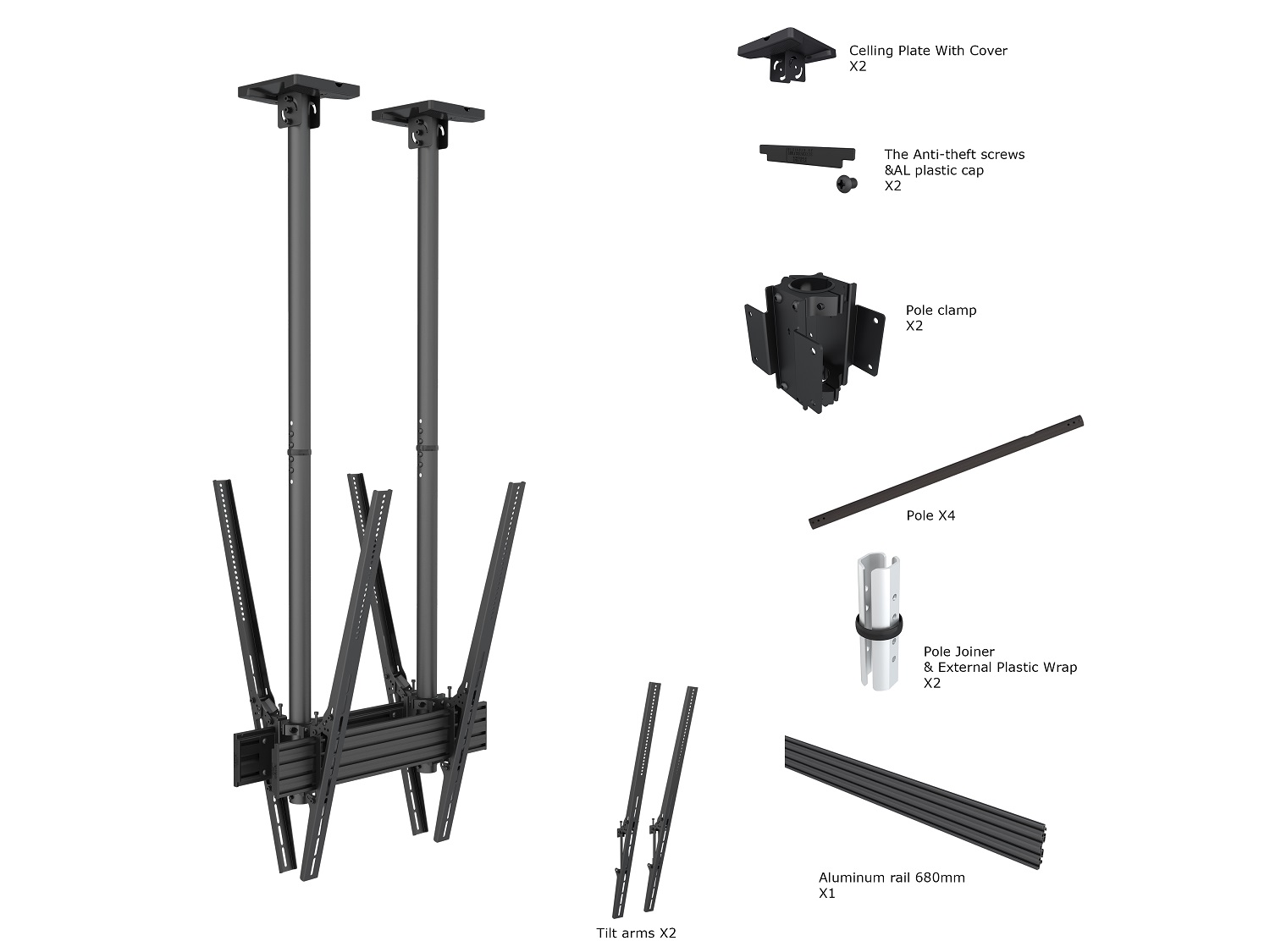 Celling Plate With Cover
X2

The Anti-theft screws
&AL plastic cap
X2

Pole clamp
X2

Pole X4

Pole Joiner
& External Plastic Wrap
X2

Aluminum rail 680mm
X1

Tilt arms X2