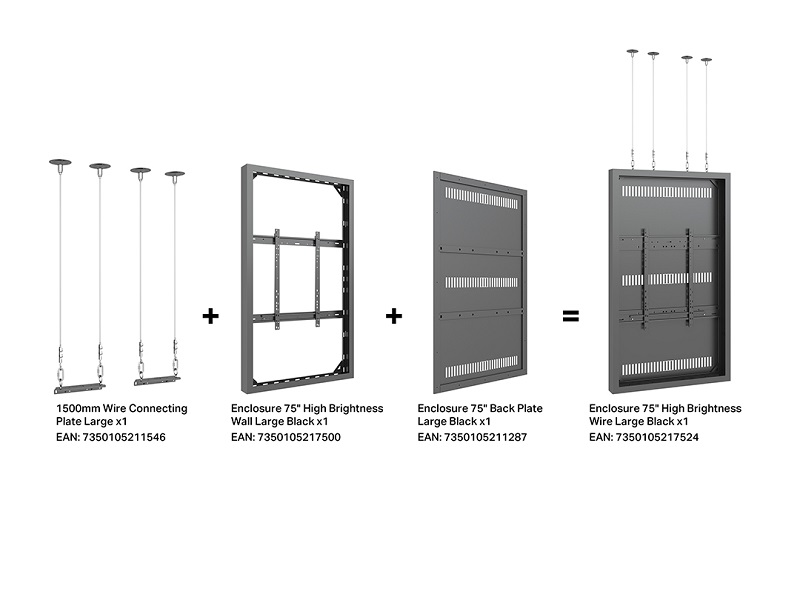 1500mm Wire Connecting Plate Large x1
EAN: 7350105211546

+

Enclosure 75" High Brightness Wall Large Black x1
EAN: 7350105217500

+

Enclosure 75" Back Plate Large Black x1
EAN: 7350105211287

=

Enclosure 75" High Brightness Wire Large Black x1
EAN: 7350105217524