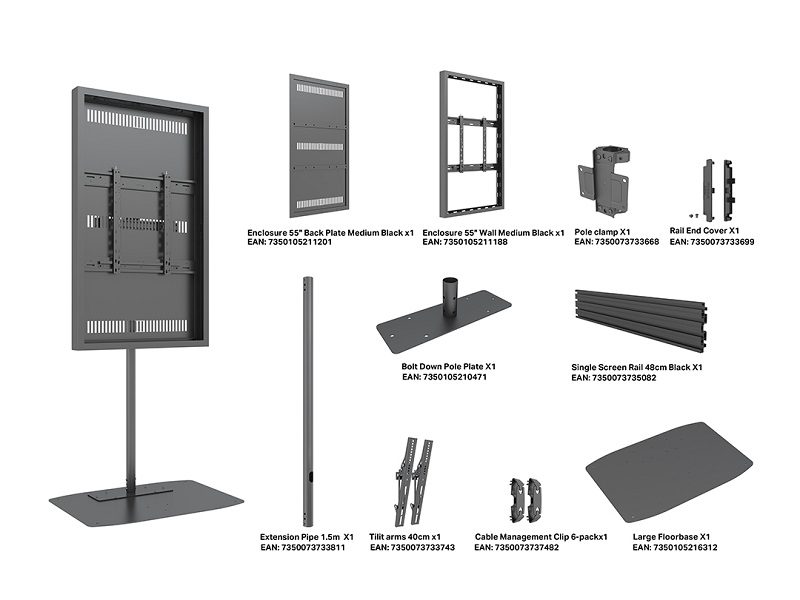 Enclosure 55" Back Plate Medium Black x1
EAN: 7350105211201

Enclosure 55" Wall Medium Black x1
EAN: 7350105211188

Pole clamp X1
EAN: 7350073733668

Rail End Cover X1
EAN: 7350073733699

Bolt Down Pole Plate X1
EAN: 7350105210471

Single Screen Rail 48cm Black X1
EAN: 7350073735082

Extension Pipe 1.5m X1
EAN: 7350073733811

Tilit arms 40cm x1
EAN: 7350073733743

Cable Management Clip 6-packx1
EAN: 7350073737482

Large Floorbase X1
EAN: 7350105216312