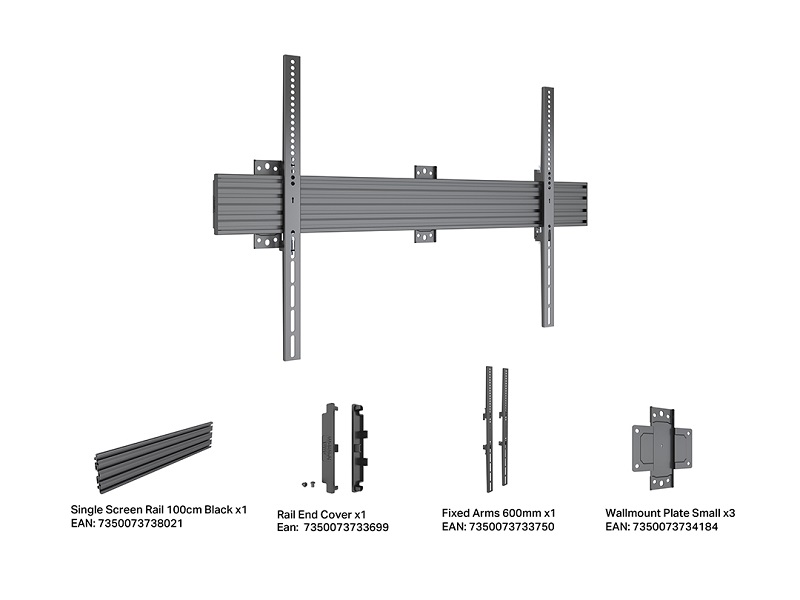 Single Screen Rail 100cm Black x1
EAN: 7350073738021

Rail End Cover x1
Ean: 7350073733699

Fixed Arms 600mm x1
EAN: 7350073733750

Wallmount Plate Small x3
EAN: 7350073734184