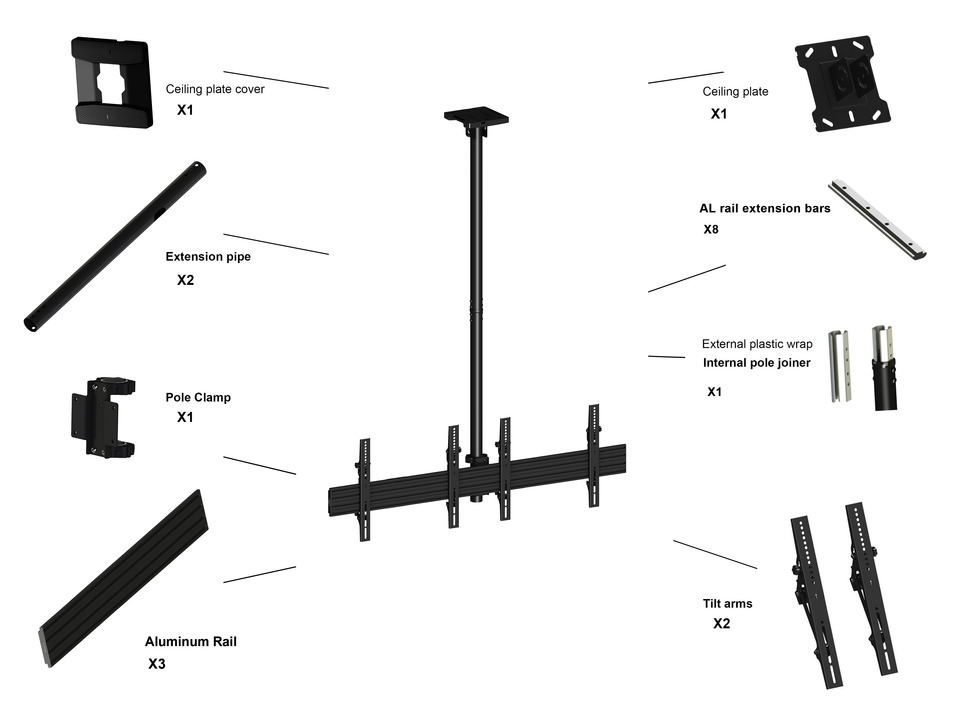 Ceiling plate cover
X1

Extension pipe
X2

Pole Clamp
X1

Aluminum Rail
X3

Ceiling plate
X1

AL rail extension bars
X8

External plastic wrap
Internal pole joiner
X1

Tilt arms
X2