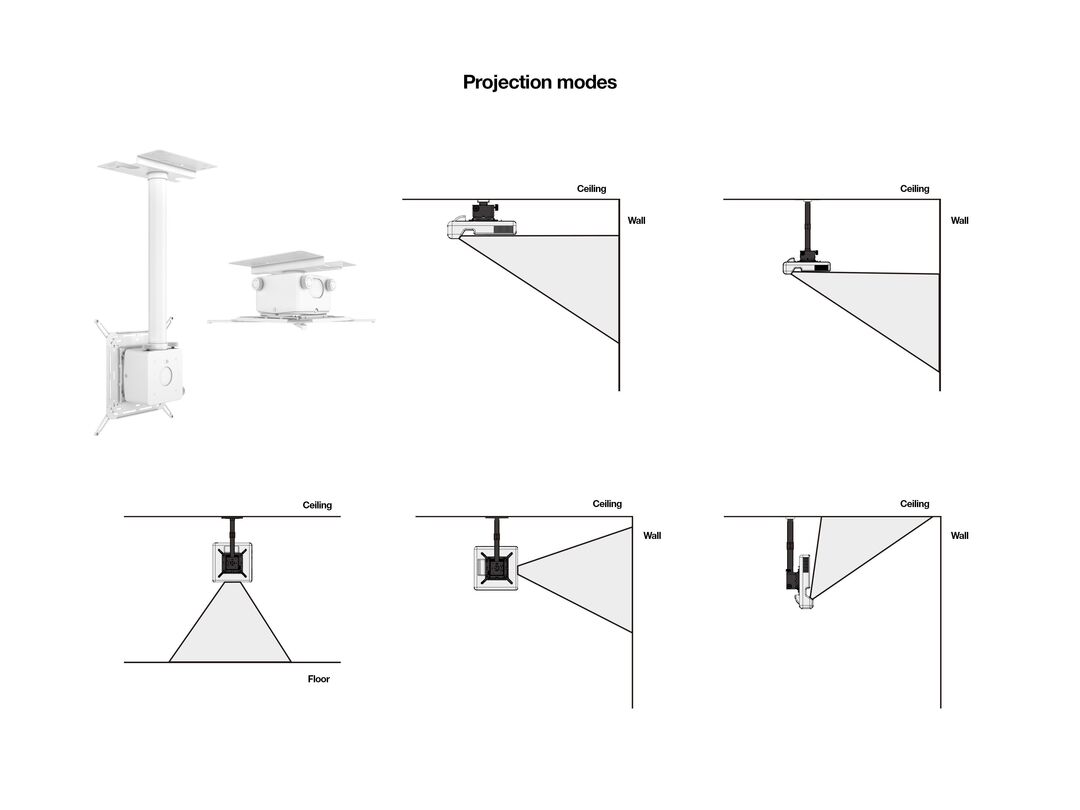 Projection modes

Ceiling
Wall

Ceiling
Wall

Ceiling
Floor

Ceiling
Wall

Ceiling
Wall