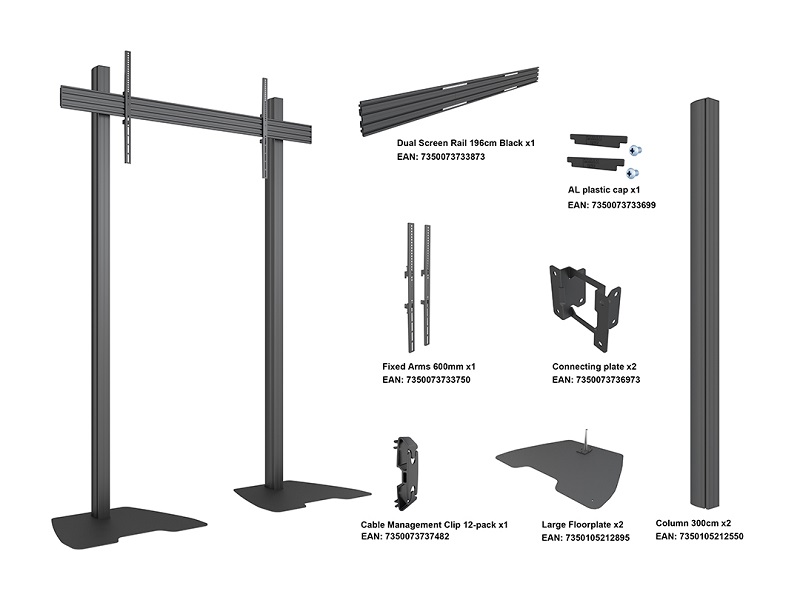 Dual Screen Rail 196cm Black x1
EAN: 7350073733873

AL plastic cap x1
EAN: 7350073733699

Fixed Arms 600mm x1
EAN: 7350073733750

Connecting plate x2
EAN: 7350073736973

Cable Management Clip 12-pack x1
EAN: 7350073737482

Large Floorplate x2
EAN: 7350105212895

Column 300cm x2
EAN: 7350105212550