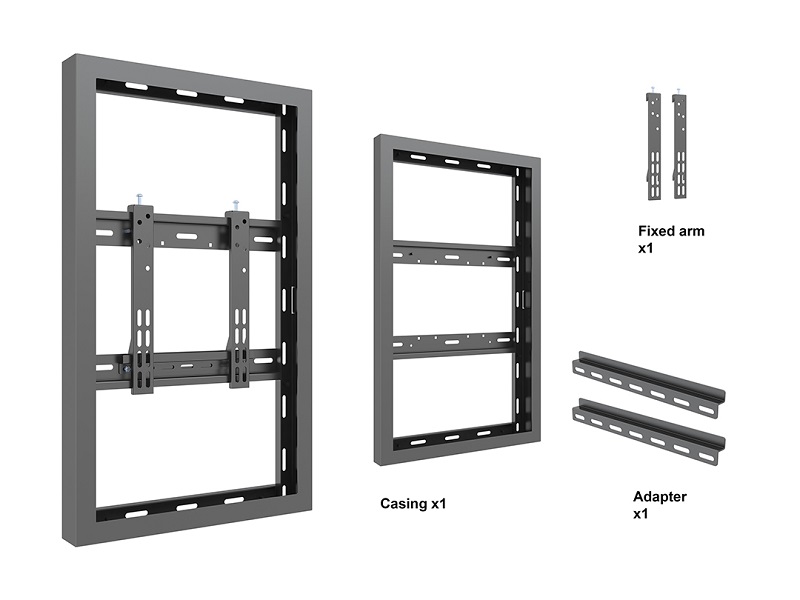 Fixed arm
x1

Casing x1

Adapter
x1