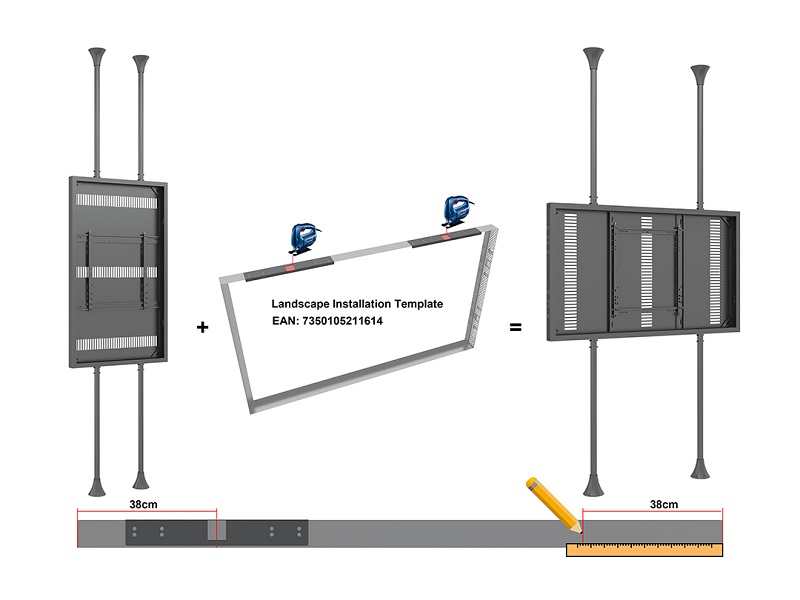 +

Landscape Installation Template
EAN: 7350105211614

=

38cm

38cm