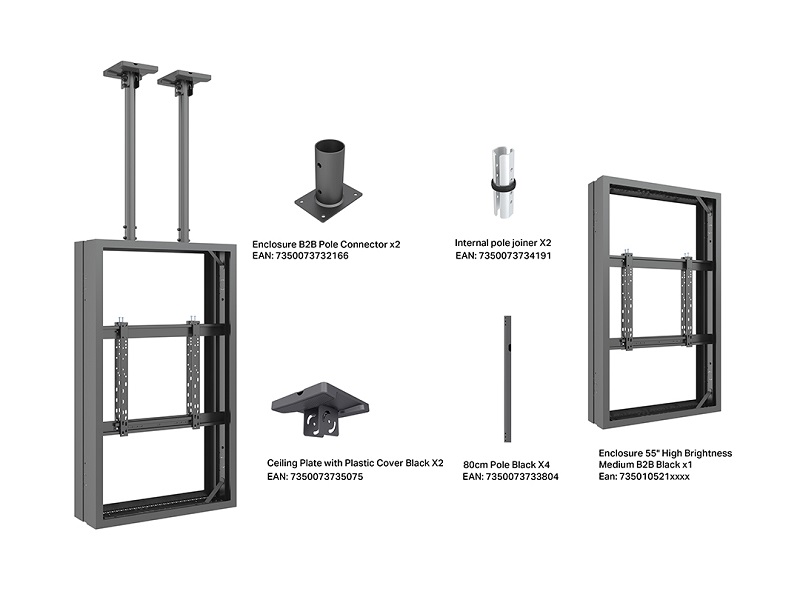 Enclosure B2B Pole Connector x2
EAN: 7350073732166

Internal pole joiner X2
EAN: 7350073734191

Ceiling Plate with Plastic Cover Black X2
EAN: 7350073735075

80cm Pole Black X4
EAN: 7350073733804

Enclosure 55" High Brightness Medium B2B Black x1
Ean: 735010521xxxx