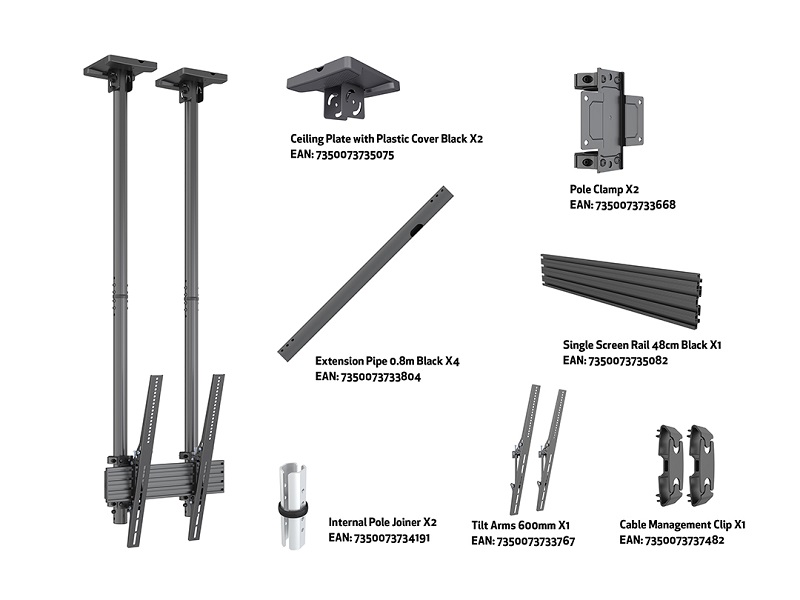 Ceiling Plate with Plastic Cover Black X2
EAN: 7350073735075

Pole Clamp X2
EAN: 7350073733668

Extension Pipe 0.8m Black X4
EAN: 7350073733804

Single Screen Rail 48cm Black X1
EAN: 7350073735082

Internal Pole Joiner X2
EAN: 7350073734191

Tilt Arms 600mm X1
EAN: 7350073733767

Cable Management Clip X1
EAN: 7350073737482